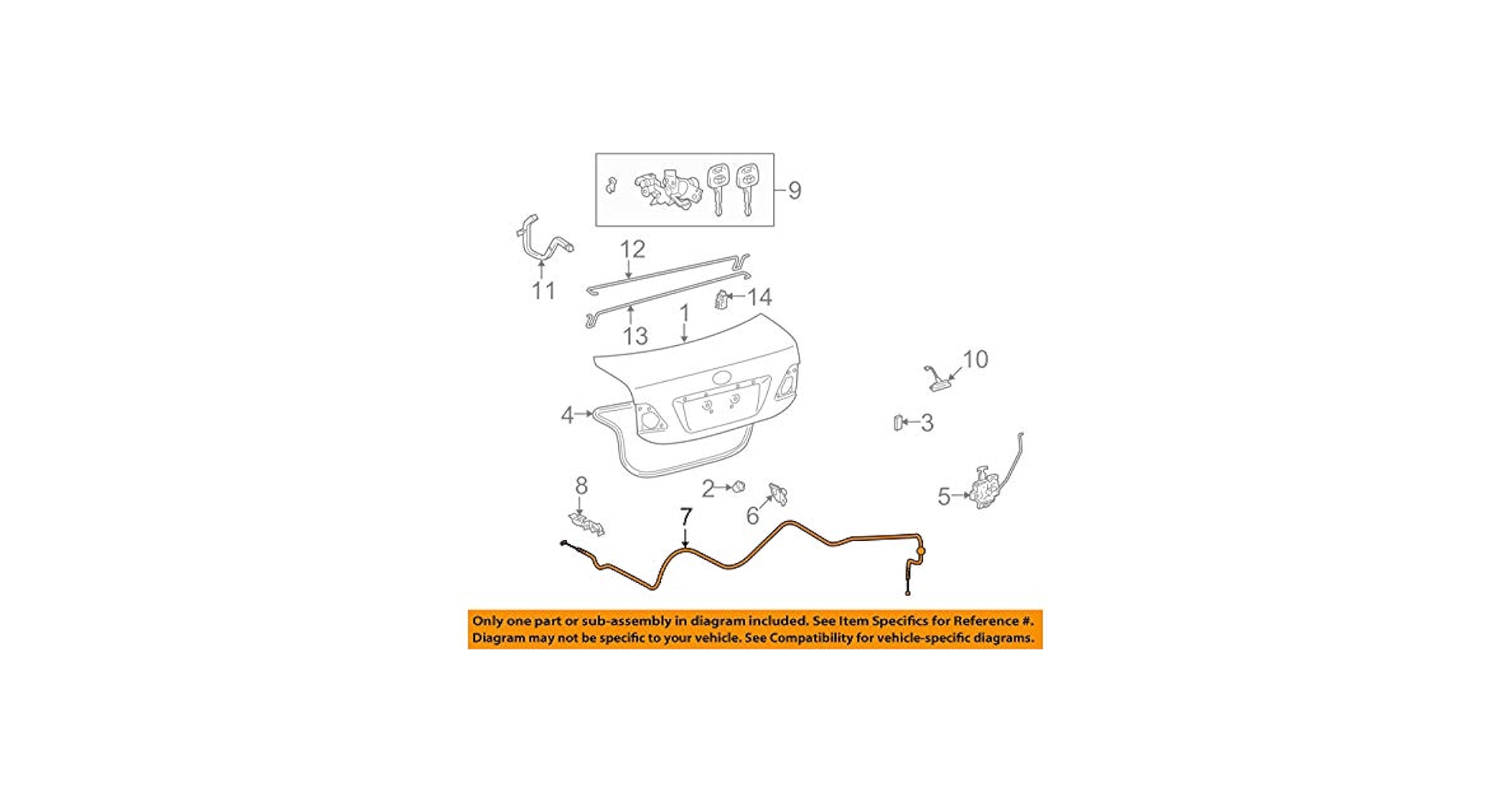 9
12
11
14
13
1
10
4
3
8
2
6
5
7

Only one part or sub-assembly in diagram included. See Item Specifics for Reference #.
Diagram may not be specific to your vehicle. See Compatibility for vehicle-specific diagrams.