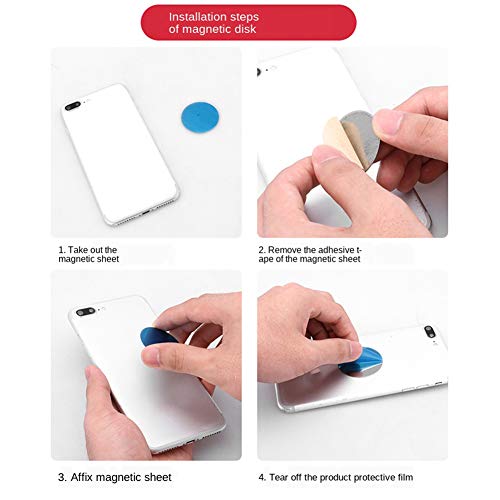 Installation steps of magnetic disk

1. Take out the magnetic sheet

2. Remove the adhesive tape of the magnetic sheet

3. Affix magnetic sheet

4. Tear off the product protective film