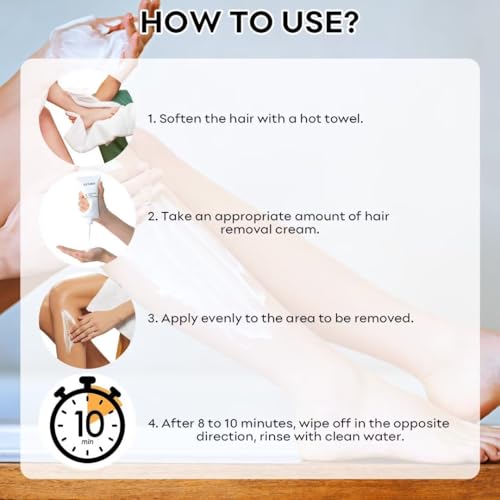 HOW TO USE?

1. Soften the hair with a hot towel.

2. Take an appropriate amount of hair removal cream.

3. Apply evenly to the area to be removed.

10 min

4. After 8 to 10 minutes, wipe off in the opposite direction, rinse with clean water.