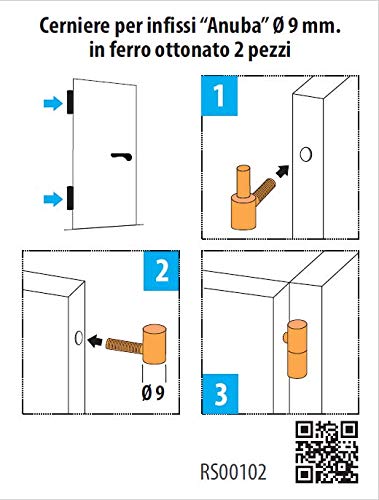 Cerniere per infissi “Anuba” Ø 9 mm.
in ferro ottonato 2 pezzi

1

2

Ø 9

3

RS00102