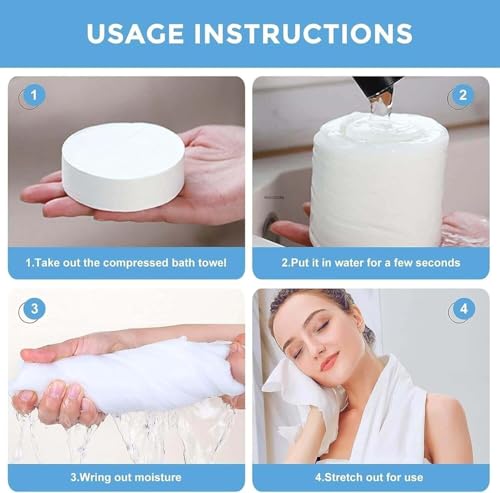 USAGE INSTRUCTIONS

1

1.Take out the compressed bath towel

2

2.Put it in water for a few seconds

3

3.Wring out moisture

4

4.Stretch out for use