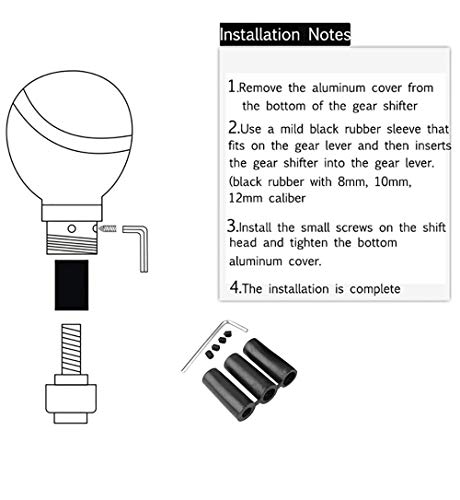 Installation Notes

1.Remove the aluminum cover from the bottom of the gear shifter

2.Use a mild black rubber sleeve that fits on the gear lever and then inserts the gear shifter into the gear lever. (black rubber with 8mm, 10mm, 12mm caliber

3.Install the small screws on the shift head and tighten the bottom aluminum cover.

4.The installation is complete