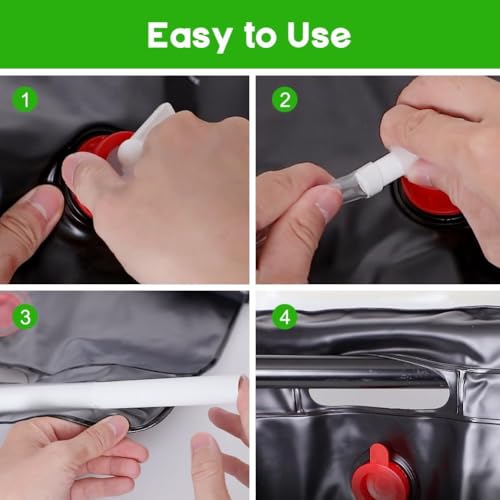 Easy to Use

1

2

3

4