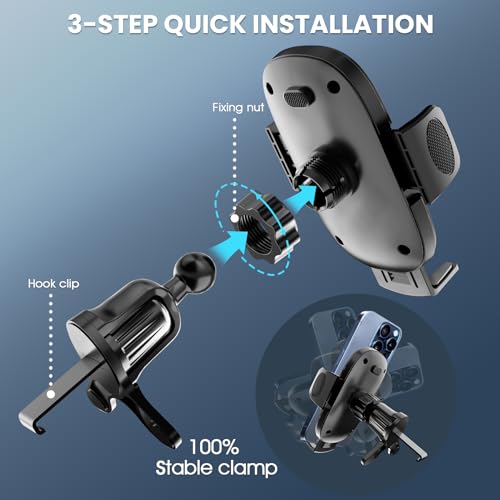 3-STEP QUICK INSTALLATION

Fixing nut

Hook clip

100%
Stable clamp