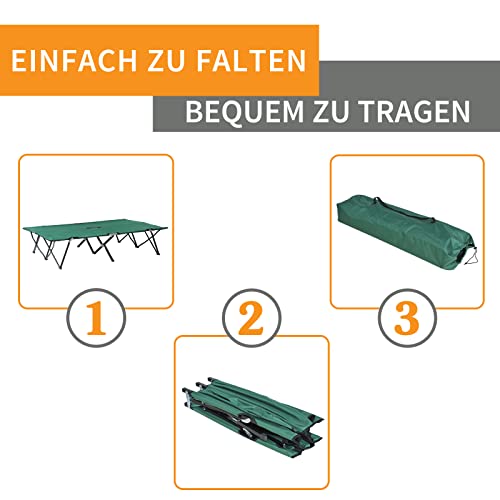 EINFACH ZU FALTEN

BEQUEM ZU TRAGEN

1

2

3