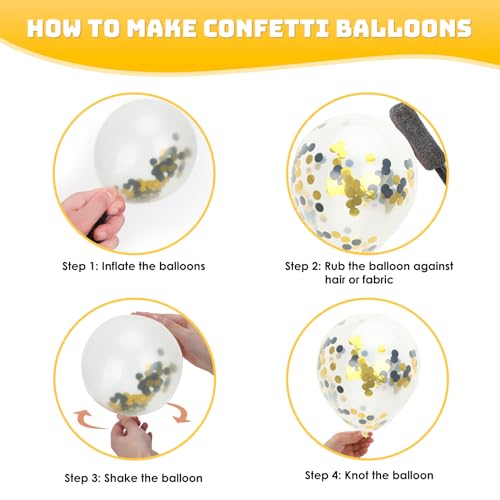 HOW TO MAKE CONFETTI BALLOONS

Step 1: Inflate the balloons

Step 2: Rub the balloon against hair or fabric

Step 3: Shake the balloon

Step 4: Knot the balloon