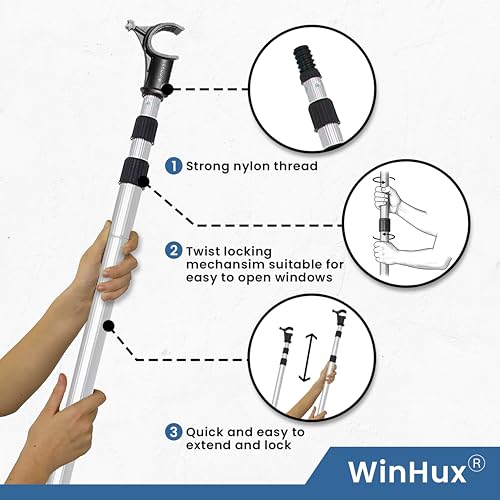 1 Strong nylon thread

2 Twist locking mechansim suitable for easy to open windows

3 Quick and easy to extend and lock

WinHux®