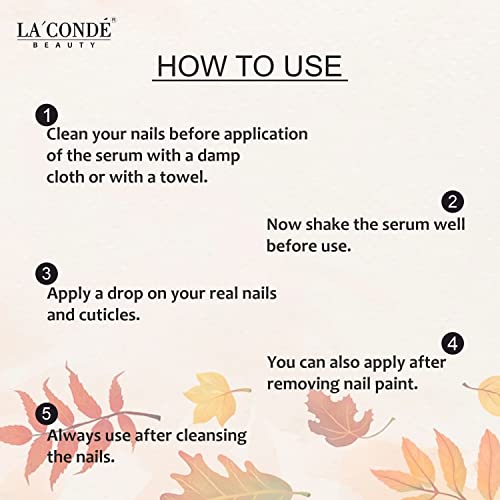 LA´CONDÉ®
BEAUTY

HOW TO USE

1
Clean your nails before application of the serum with a damp cloth or with a towel.

2
Now shake the serum well before use.

3
Apply a drop on your real nails and cuticles.

4
You can also apply after removing nail paint.

5
Always use after cleansing the nails.