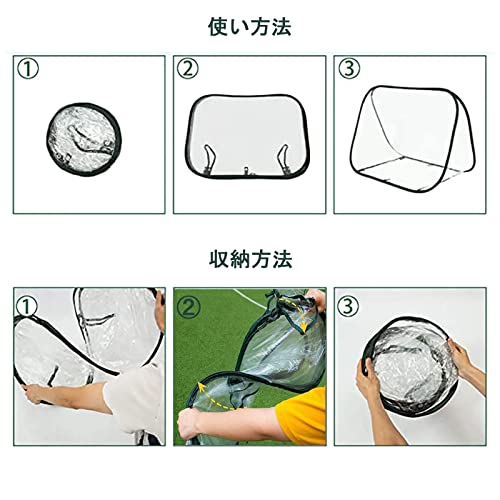 使い方法

①

②

③

収納方法

①

②

③