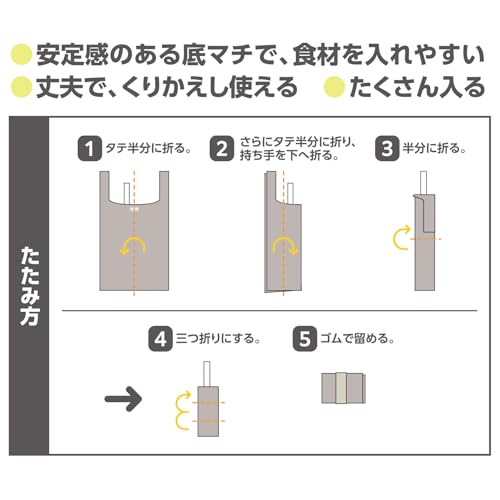 安定感のある底マチで、食材を入れやすい
丈夫で、くりかえし使える
たくさん入る

たたみ方

1 タテ半分に折る。
2 さらにタテ半分に折り、持ち手を下へ折る。
3 半分に折る。

4 三つ折りにする。
5 ゴムで留める。