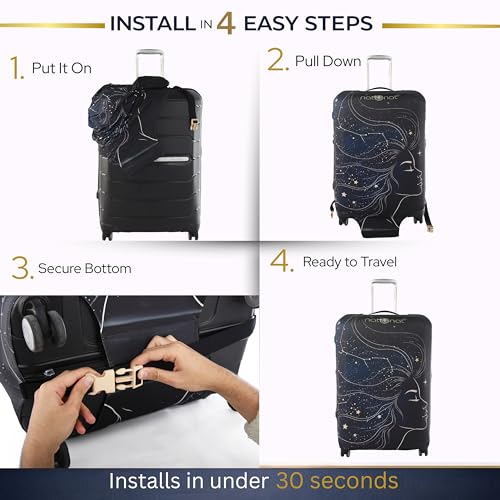 INSTALL IN 4 EASY STEPS

1. Put It On

2. Pull Down

nottonot

3. Secure Bottom

4. Ready to Travel

nottonot

Installs in under 30 seconds