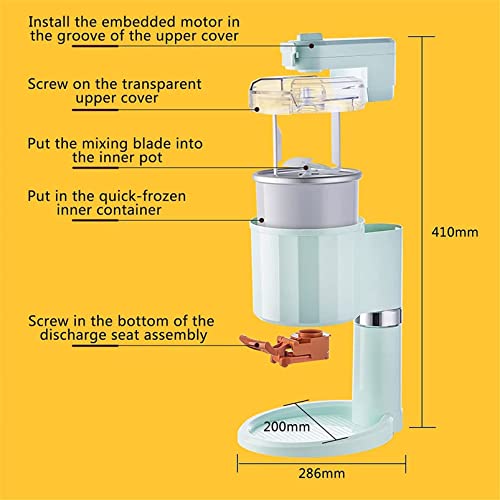 Install the embedded motor in the groove of the upper cover

Screw on the transparent upper cover

Put the mixing blade into the inner pot

Put in the quick-frozen inner container

Screw in the bottom of the discharge seat assembly

410mm

200mm

286mm