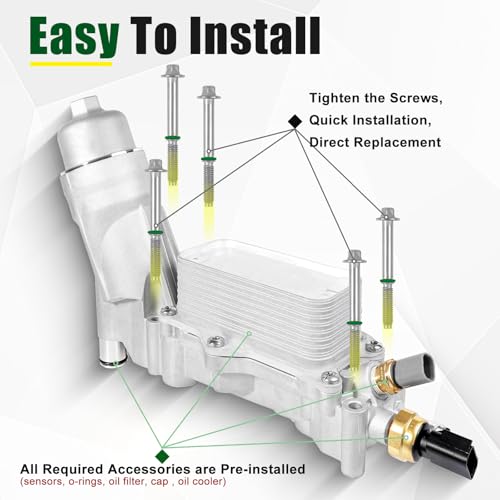 Easy To Install

Tighten the Screws,
Quick Installation,
Direct Replacement

All Required Accessories are Pre-installed
(sensors, o-rings, oil filter, cap , oil cooler)