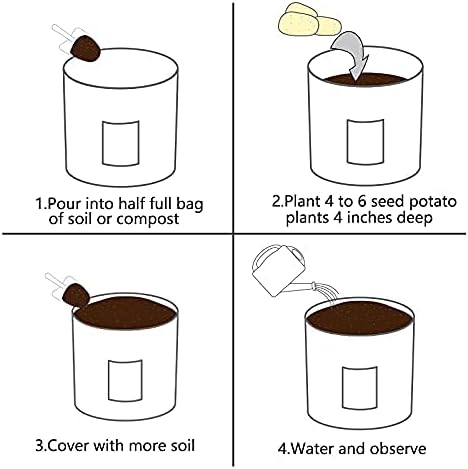 1.Pour into half full bag of soil or compost

2.Plant 4 to 6 seed potato plants 4 inches deep

3.Cover with more soil

4.Water and observe