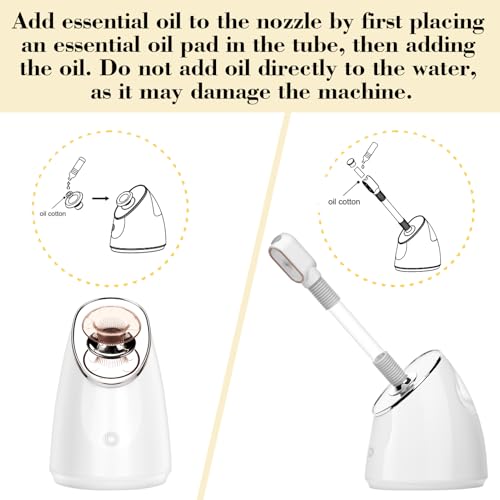 Add essential oil to the nozzle by first placing an essential oil pad in the tube, then adding the oil. Do not add oil directly to the water, as it may damage the machine.

oil cotton

oil cotton