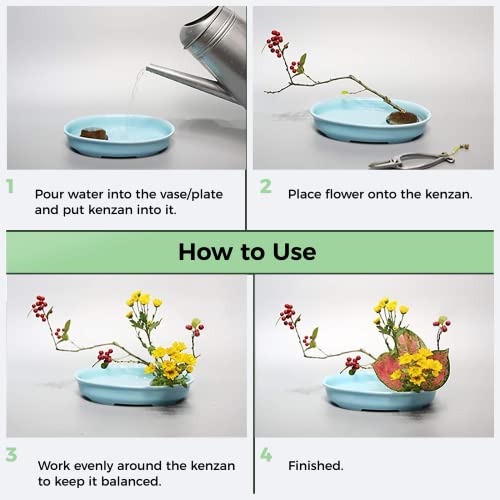 1
Pour water into the vase/plate and put kenzan into it.

2
Place flower onto the kenzan.

How to Use

3
Work evenly around the kenzan to keep it balanced.

4
Finished.