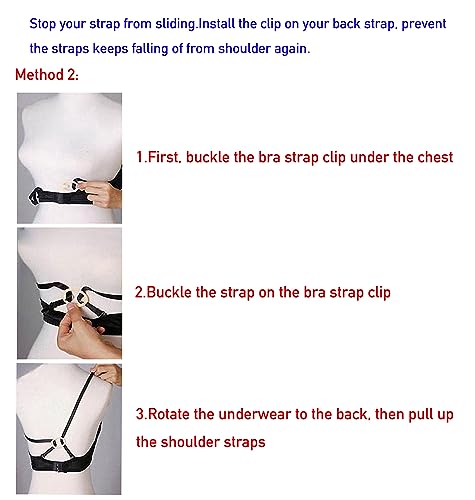 Stop your strap from sliding.Install the clip on your back strap, prevent the straps keeps falling of from shoulder again.

Method 2:

1.First, buckle the bra strap clip under the chest

2.Buckle the strap on the bra strap clip

3.Rotate the underwear to the back, then pull up the shoulder straps