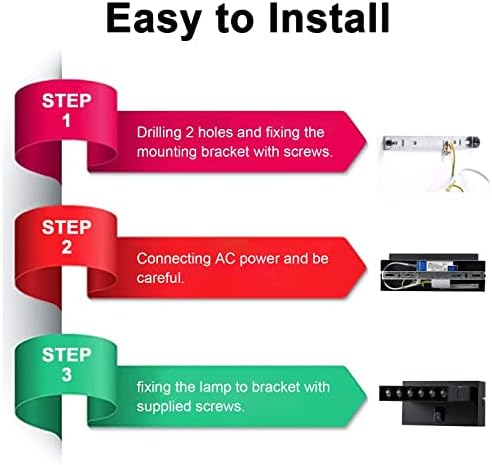 Easy to Install

STEP 1

Drilling 2 holes and fixing the mounting bracket with screws.

STEP 2

Connecting AC power and be careful.

STEP 3

fixing the lamp to bracket with supplied screws.