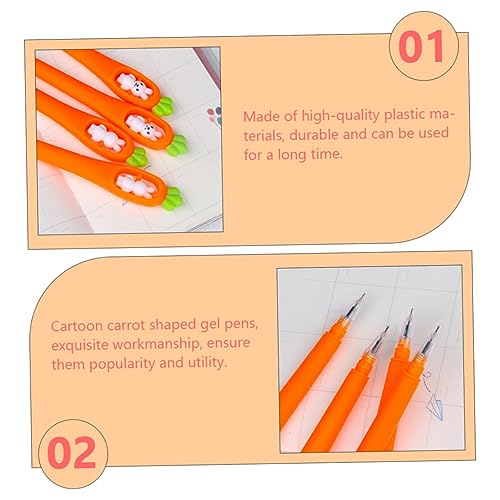 01

Made of high-quality plastic materials, durable and can be used for a long time.

Cartoon carrot shaped gel pens, exquisite workmanship, ensure them popularity and utility.

02