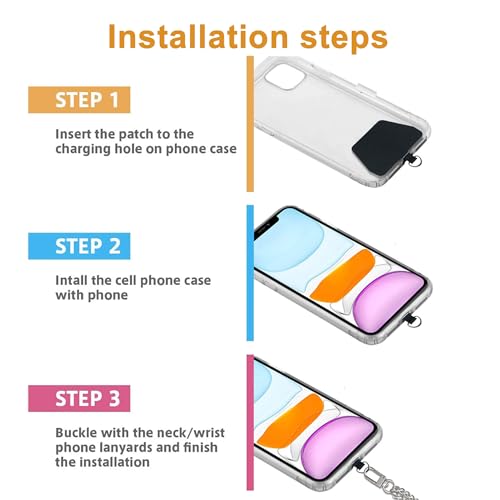 Installation steps

STEP 1

Insert the patch to the charging hole on phone case

STEP 2

Intall the cell phone case with phone

STEP 3

Buckle with the neck/wrist phone lanyards and finish the installation