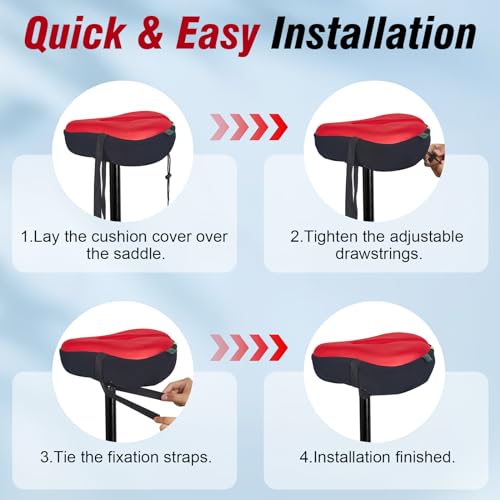 Quick & Easy Installation

1.Lay the cushion cover over the saddle.

2.Tighten the adjustable drawstrings.

3.Tie the fixation straps.

4.Installation finished.