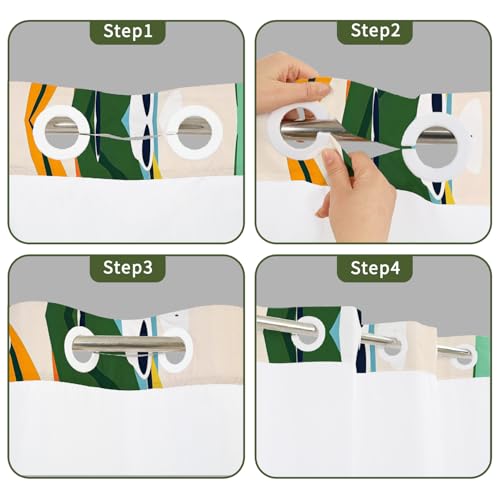 Step1

Step2

Step3

Step4