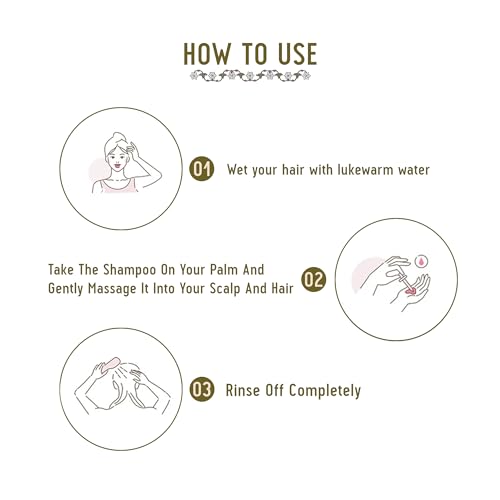 HOW TO USE

01 Wet your hair with lukewarm water

Take The Shampoo On Your Palm And Gently Massage It Into Your Scalp And Hair 02

03 Rinse Off Completely