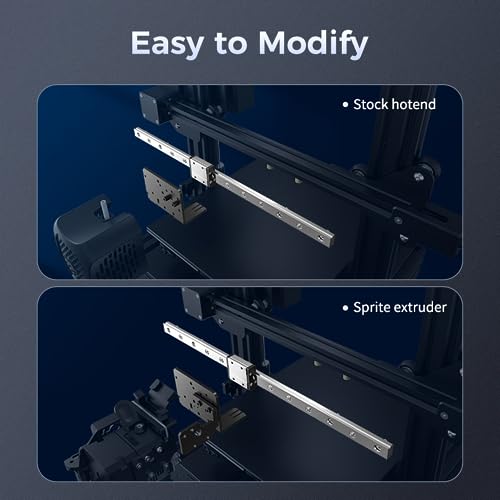 Easy to Modify

• Stock hotend

• Sprite extruder