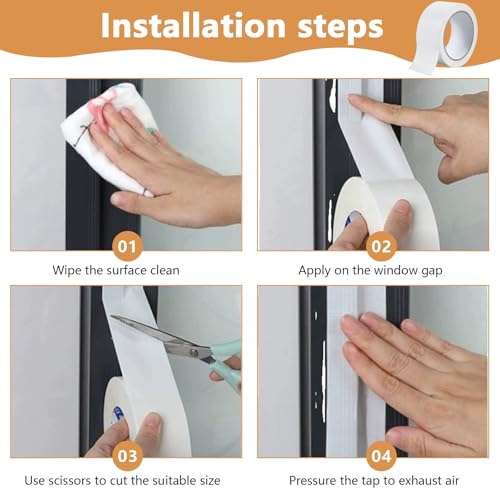 Installation steps

01
Wipe the surface clean

02
Apply on the window gap

03
Use scissors to cut the suitable size

04
Pressure the tap to exhaust air