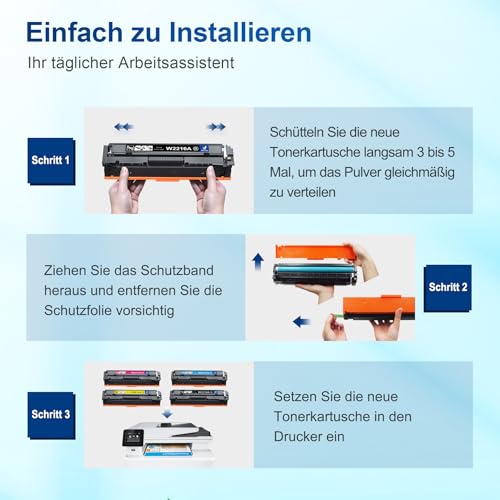 Einfach zu Installieren

Ihr täglicher Arbeitsassistent

Schritt 1

W2210A

Schütteln Sie die neue Tonerkartusche langsam 3 bis 5 Mal, um das Pulver gleichmäßig zu verteilen

Ziehen Sie das Schutzband heraus und entfernen Sie die Schutzfolie vorsichtig

Schritt 2

Schritt 3

Setzen Sie die neue Tonerkartusche in den Drucker ein