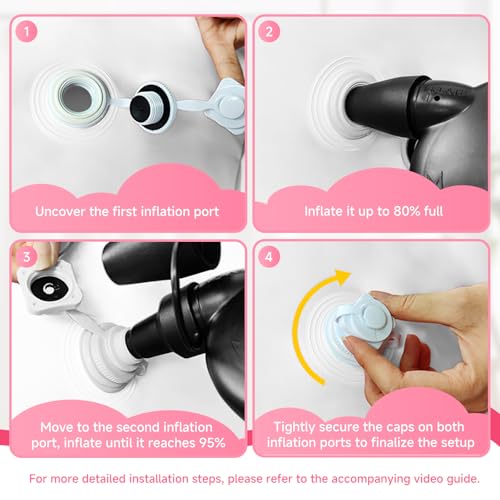 1

Uncover the first inflation port

2

Inflate it up to 80% full

3

Move to the second inflation port, inflate until it reaches 95%

4

Tightly secure the caps on both inflation ports to finalize the setup

For more detailed installation steps, please refer to the accompanying video guide.