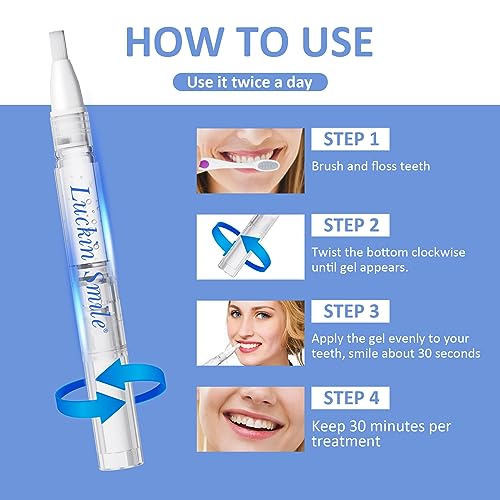 HOW TO USE

Use it twice a day

Luckim Smile®

STEP 1

Brush and floss teeth

STEP 2

Twist the bottom clockwise until gel appears.

STEP 3

Apply the gel evenly to your teeth, smile about 30 seconds

STEP 4

Keep 30 minutes per treatment