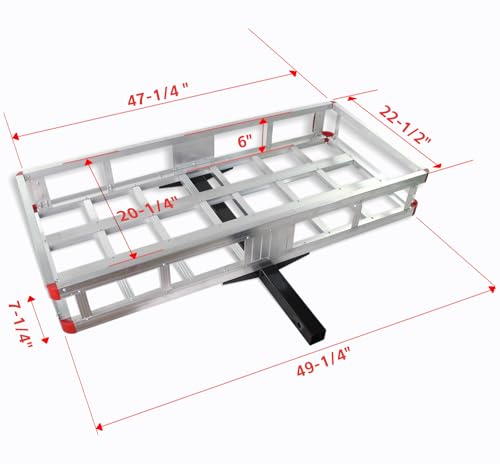 47-1/4 "

22-1/2"

6"

20-1/4"

7-1/4"

49-1/4"