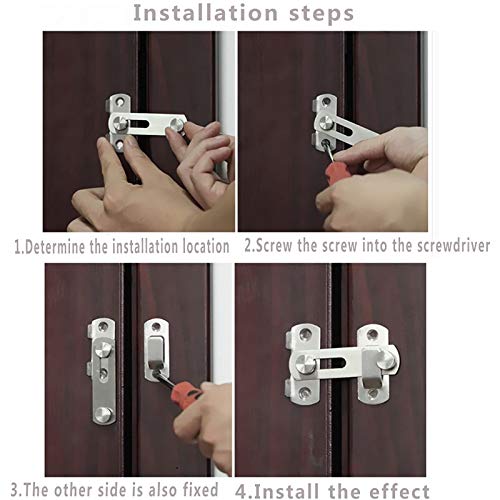 Installation steps

1.Determine the installation location

2.Screw the screw into the screwdriver

3.The other side is also fixed

4.Install the effect