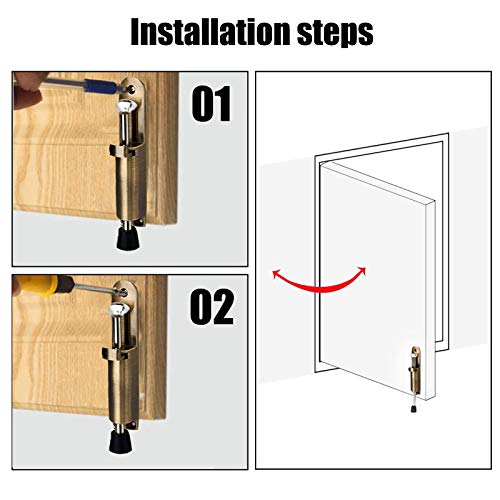 Installation steps

01

02