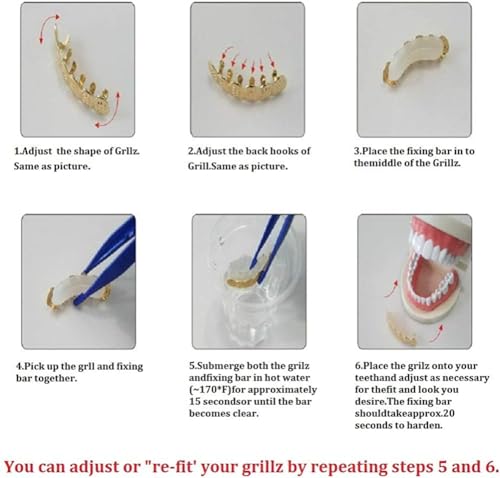 1.Adjust the shape of Grllz. Same as picture.

2.Adjust the back hooks of Grill.Same as picture.

3.Place the fixing bar in to themiddle of the Grillz.

4.Pick up the grll and fixing bar together.

5.Submerge both the grilz andfixing bar in hot water (~170*F)for approximately 15 secondsor until the bar becomes clear.

6.Place the grilz onto your teethand adjust as necessary for thefit and look you desire.The fixing bar shouldtakeapprox.20 seconds to harden.

You can adjust or "re-fit' your grillz by repeating steps 5 and 6.