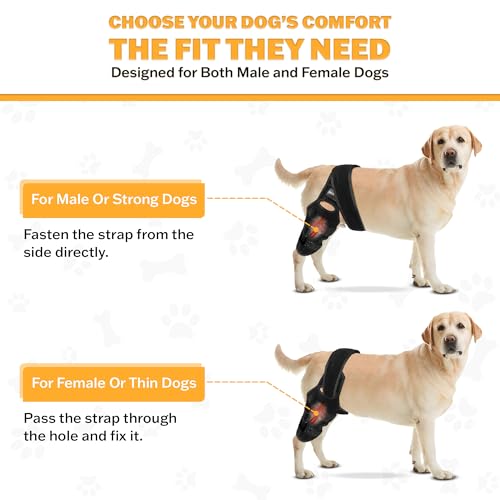 CHOOSE YOUR DOG'S COMFORT
THE FIT THEY NEED
Designed for Both Male and Female Dogs

For Male Or Strong Dogs

Fasten the strap from the side directly.

For Female Or Thin Dogs

Pass the strap through the hole and fix it.