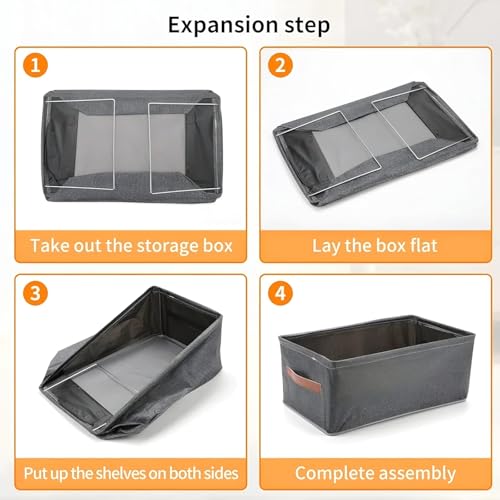 Expansion step

1

Take out the storage box

2

Lay the box flat

3

Put up the shelves on both sides

4

Complete assembly