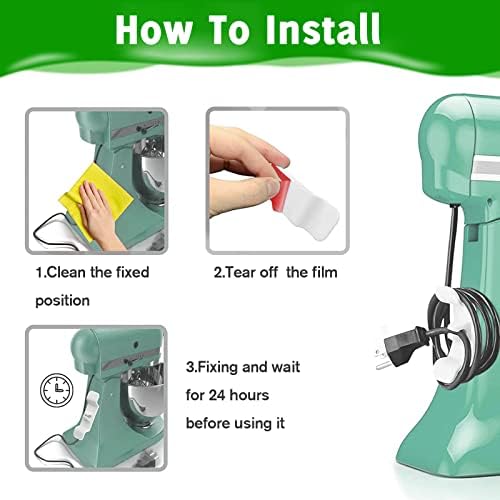 How To Install

1.Clean the fixed position

2.Tear off the film

3.Fixing and wait for 24 hours before using it