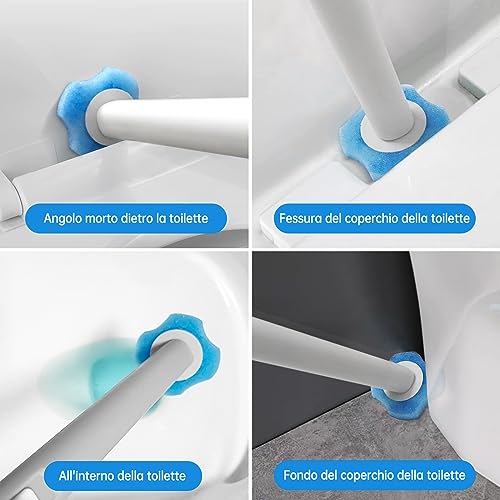 Angolo morto dietro la toilette

Fessura del coperchio della toilette

All'interno della toilette

Fondo del coperchio della toilette