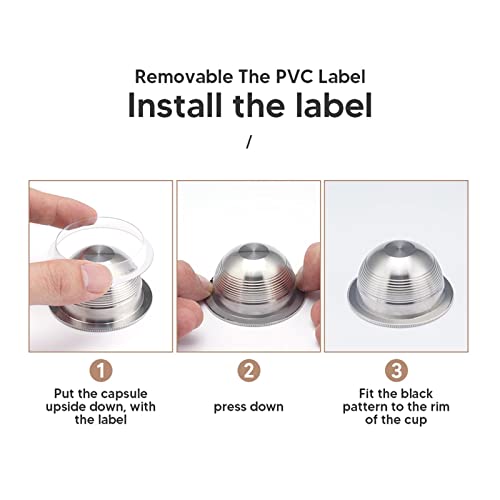 Removable The PVC Label
Install the label

/

1
Put the capsule upside down, with the label

2
press down

3
Fit the black pattern to the rim of the cup