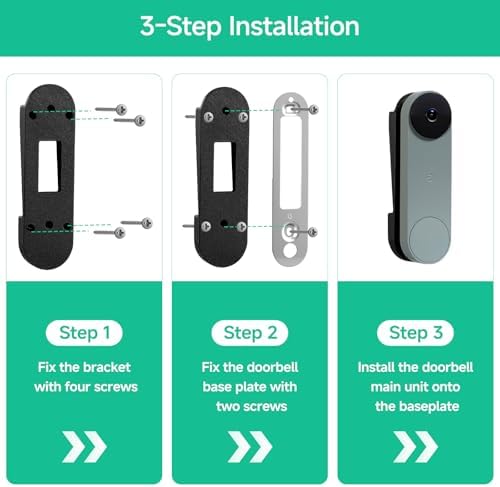 3-Step Installation

Step 1
Fix the bracket with four screws

Step 2
Fix the doorbell base plate with two screws

Step 3
Install the doorbell main unit onto the baseplate