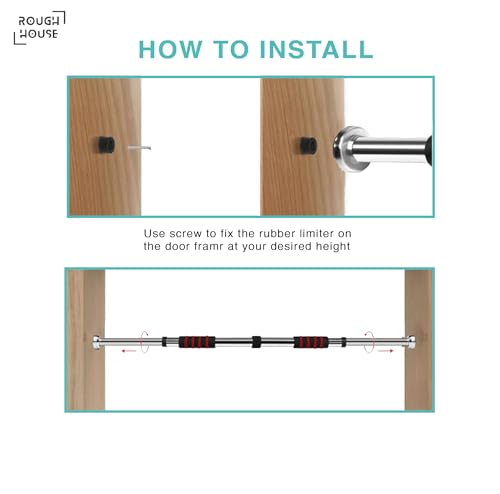 ROUGH
HOUSE

HOW TO INSTALL

Use screw to fix the rubber limiter on the door framr at your desired height