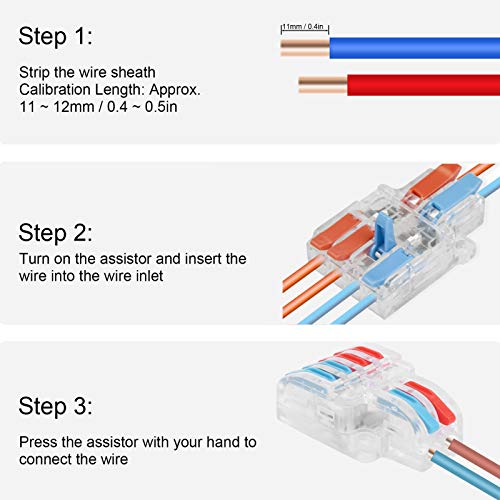 Step 1:

Strip the wire sheath
Calibration Length: Approx.
11 ~ 12mm / 0.4 ~ 0.5in

11mm / 0.4in

Step 2:

Turn on the assistor and insert the wire into the wire inlet

Step 3:

Press the assistor with your hand to connect the wire