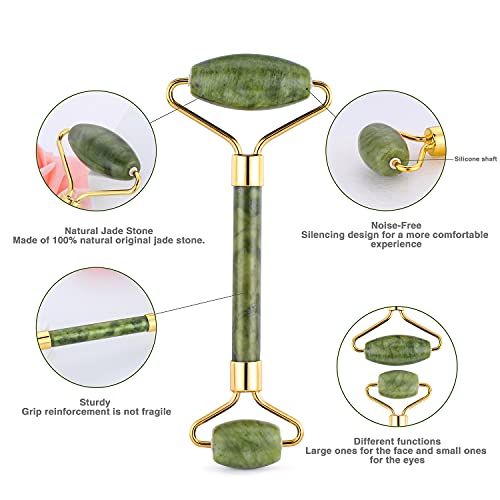 Silicone shaft

Natural Jade Stone
Made of 100% natural original jade stone.

Noise-Free
Silencing design for a more comfortable experience

Sturdy
Grip reinforcement is not fragile

Different functions
Large ones for the face and small ones for the eyes