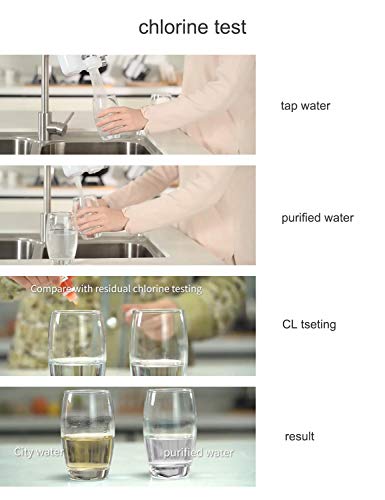 chlorine test

tap water

purified water

Compare with residual chlorine testing

CL tseting

City water

purified water

result