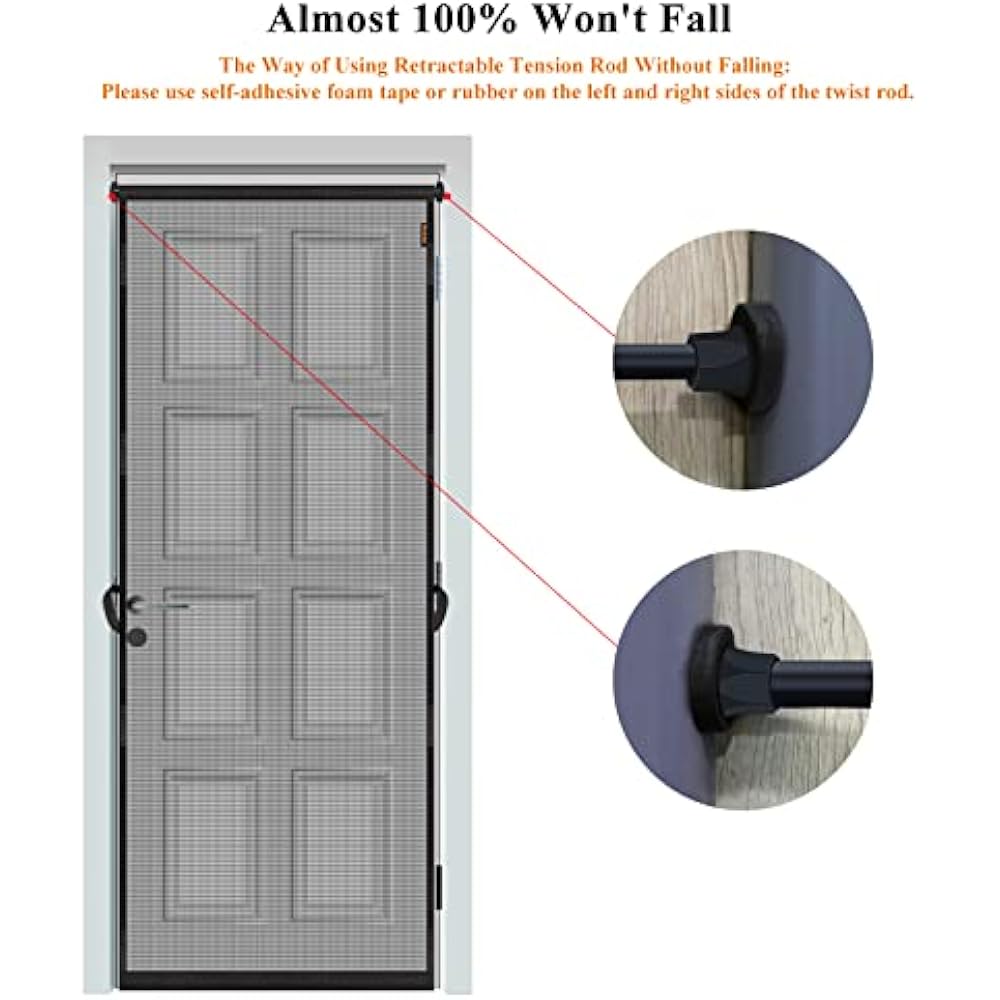 Almost 100% Won't Fall

The Way of Using Retractable Tension Rod Without Falling:
Please use self-adhesive foam tape or rubber on the left and right sides of the twist rod.