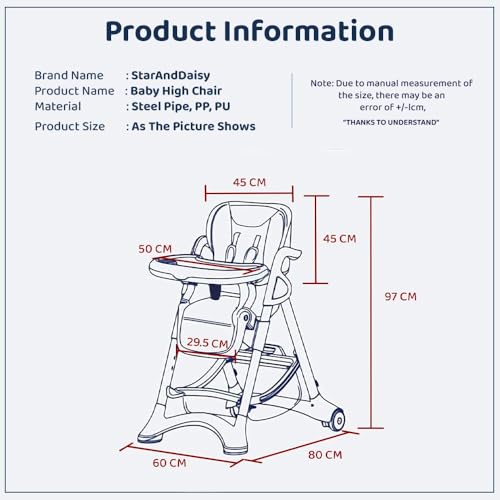 Product Information

Brand Name : StarAndDaisy
Product Name : Baby High Chair
Material : Steel Pipe, PP, PU
Product Size : As The Picture Shows

Note: Due to manual measurement of the size, there may be an error of +/-1cm,

"THANKS TO UNDERSTAND"

45 CM
45 CM
50 CM
97 CM
29.5 CM
60 CM
80 CM