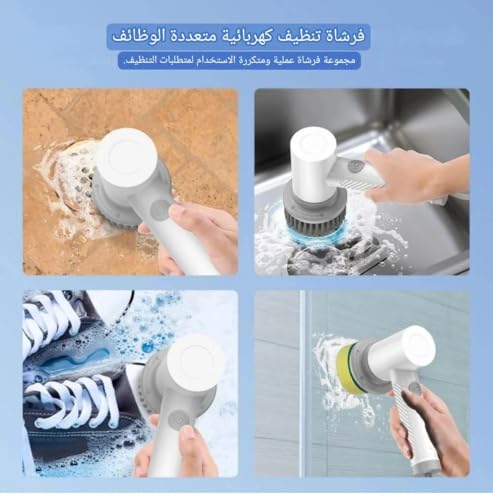 فرشاة تنظيف كهربائية متعددة الوظائف

مجموعة فرشاة عملية ومتكررة الاستخدام لمتطلبات التنظيف.