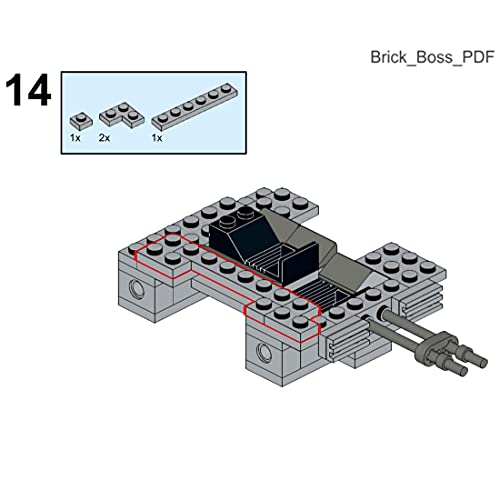 Brick_Boss_PDF

14

1x 2x 1x